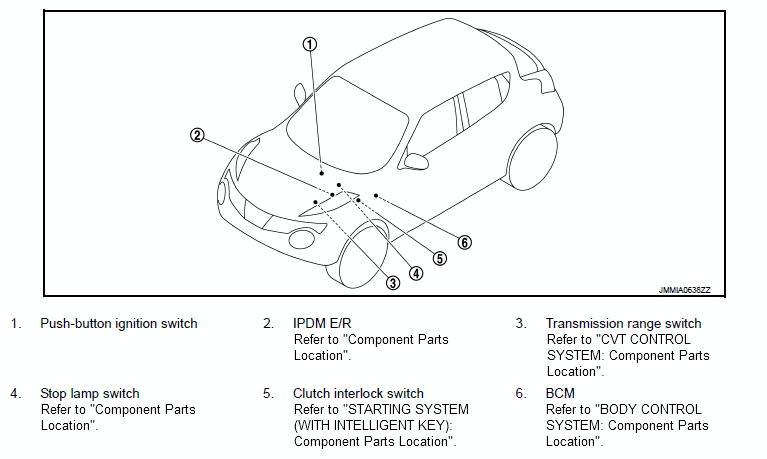 ①
②
③
④
⑤
⑥

JMMIA0636ZZ

1. Push-button ignition switch

2. IPDM E/R
Refer to "Component Parts Location".

3. Transmission range switch
Refer to "CVT CONTROL SYSTEM: Component Parts Location".

4. Stop lamp switch
Refer to "Component Parts Location".

5. Clutch interlock switch
Refer to "STARTING SYSTEM (WITH INTELLIGENT KEY): Component Parts Location".

6. BCM
Refer to "BODY CONTROL SYSTEM: Component Parts Location".