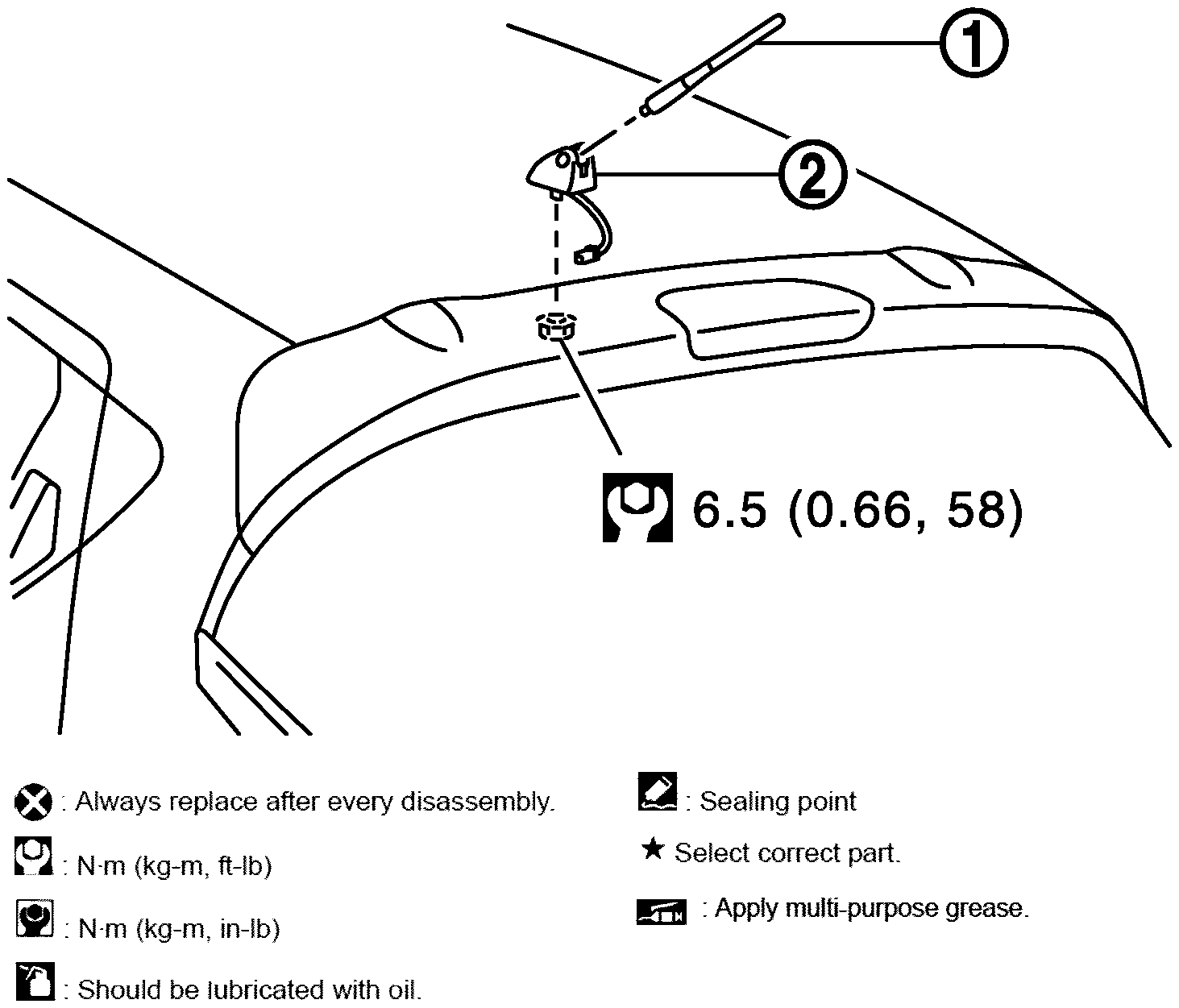 ①

②

6.5 (0.66, 58)

: Always replace after every disassembly.

: N·m (kg-m, ft-lb)

: N·m (kg-m, in-lb)

: Should be lubricated with oil.

: Sealing point

★ Select correct part.

: Apply multi-purpose grease.