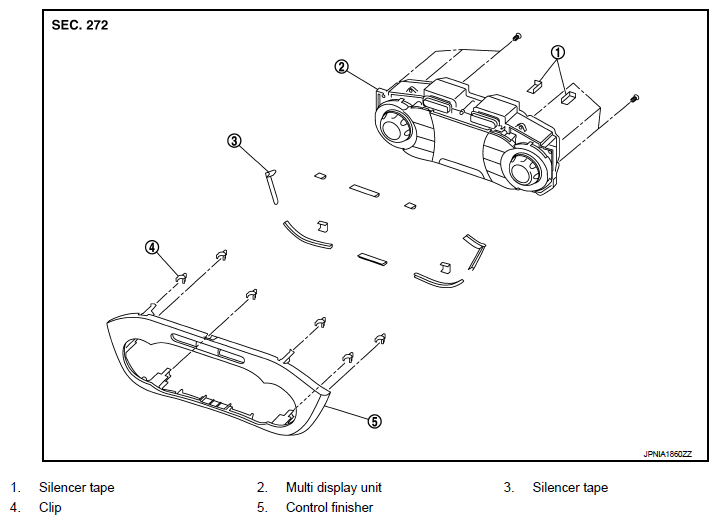 SEC. 272

1

2

3

4

5

JPNIA1860ZZ

1. Silencer tape
2. Multi display unit
3. Silencer tape
4. Clip
5. Control finisher