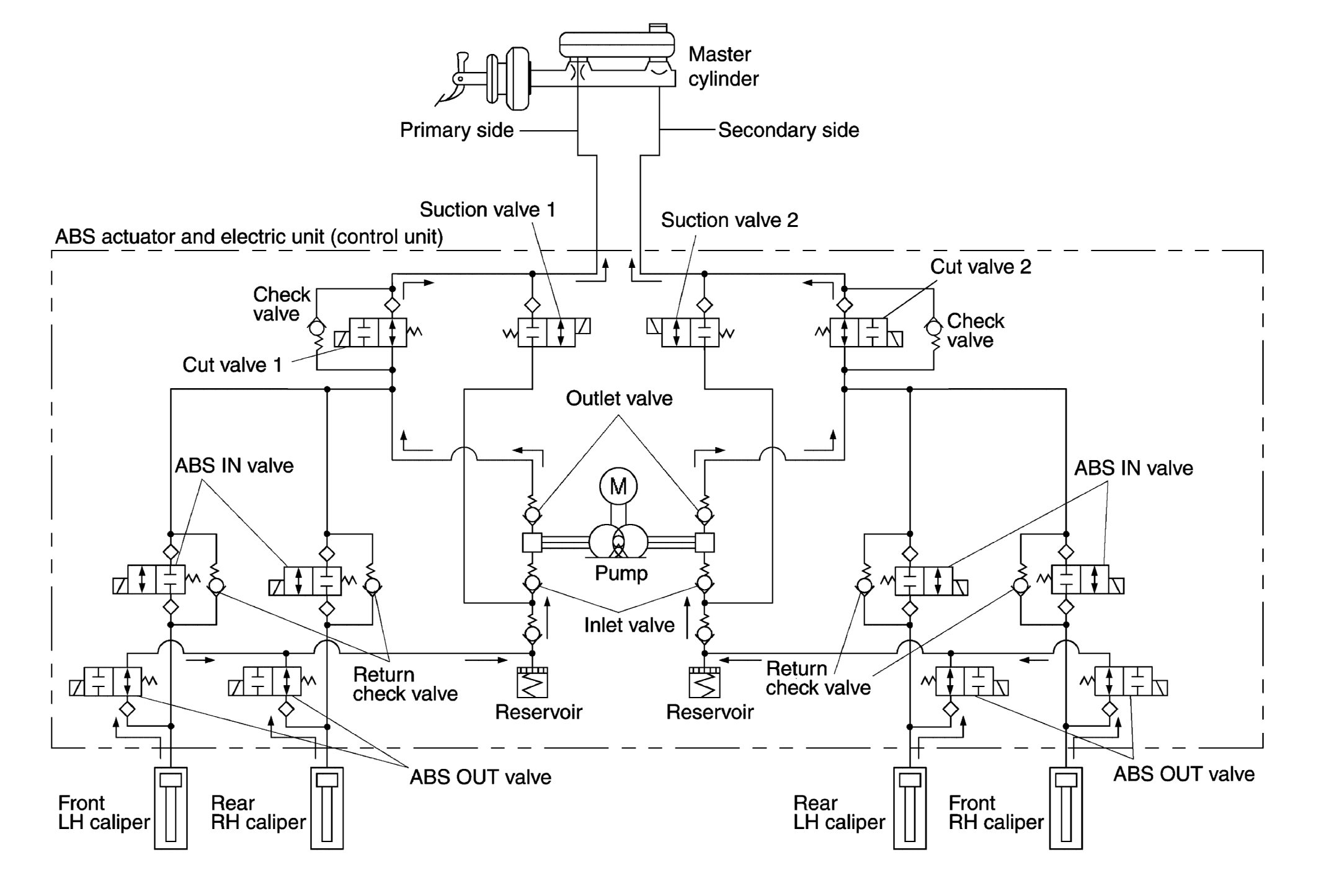 Master cylinder

Primary side

Secondary side

Suction valve 1

Suction valve 2

ABS actuator and electric unit (control unit)

Cut valve 2

Check valve

Check valve

Cut valve 1

Outlet valve

ABS IN valve

ABS IN valve

M

Pump

Inlet valve

Return check valve

Return check valve

Reservoir

Reservoir

ABS OUT valve

ABS OUT valve

Front LH caliper

Rear RH caliper

Rear LH caliper

Front RH caliper