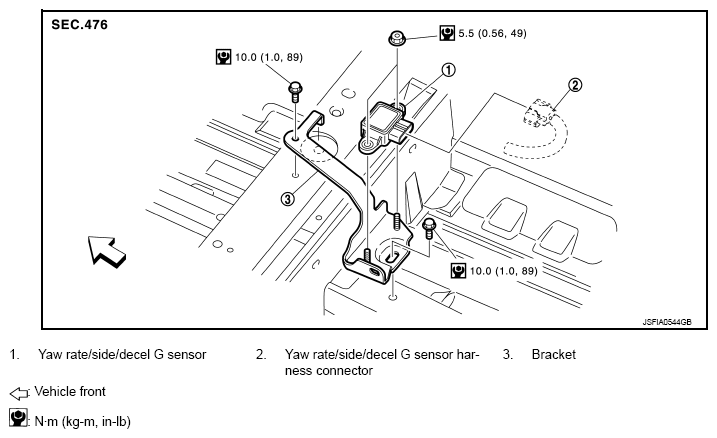 SEC.476

5.5 (0.56, 49)

10.0 (1.0, 89)

1

2

3

10.0 (1.0, 89)

JSFIA0544GB

1. Yaw rate/side/decel G sensor

2. Yaw rate/side/decel G sensor harness connector

3. Bracket

: Vehicle front

: N·m (kg-m, in-lb)