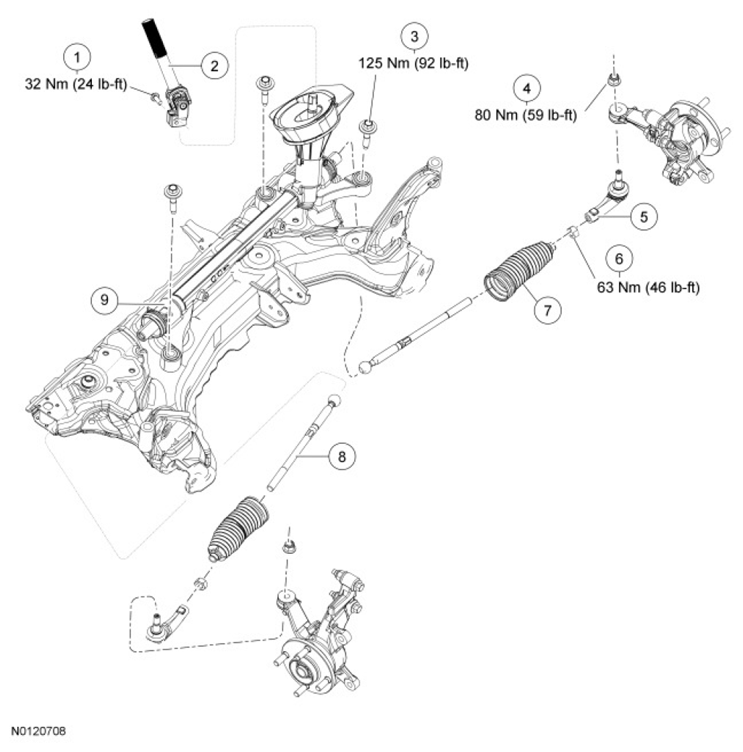 1
32 Nm (24 lb-ft)

2

3
125 Nm (92 lb-ft)

4
80 Nm (59 lb-ft)

5

6
63 Nm (46 lb-ft)

7

8

9

N0120708