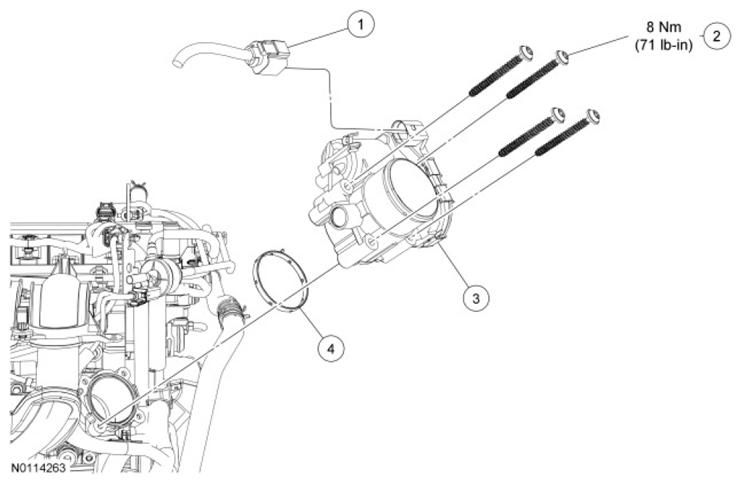 1

8 Nm
(71 lb-in)

2

3

4

N0114263