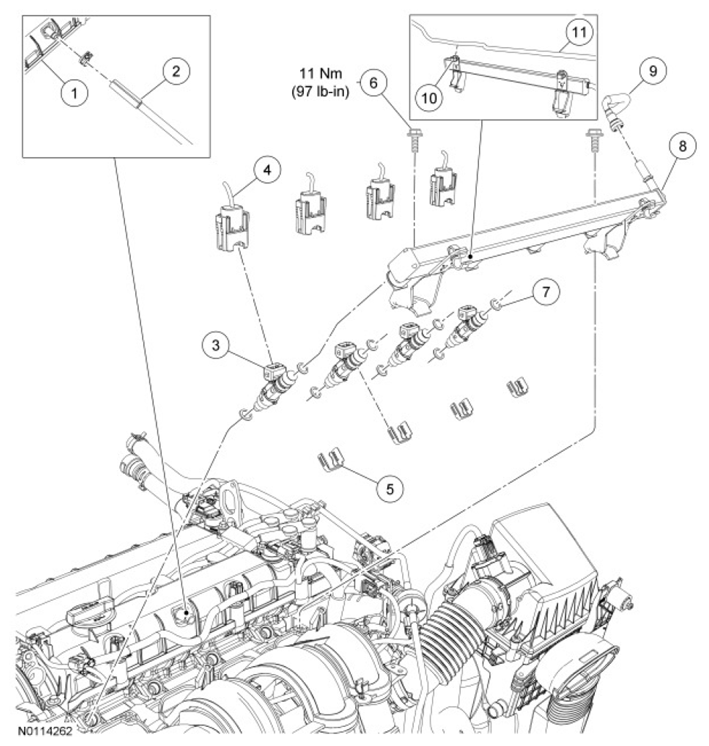 1
2
11 Nm
(97 lb-in)
6
11
10
9
8
4
7
3
5
N0114262