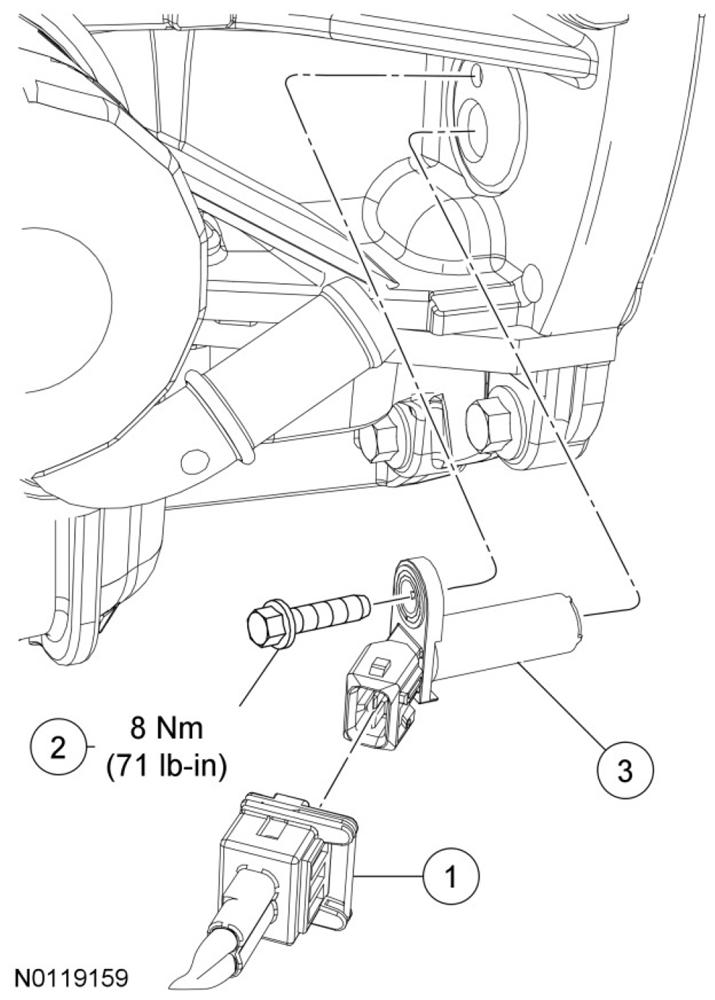 2
8 Nm
(71 lb-in)

3

1

N0119159