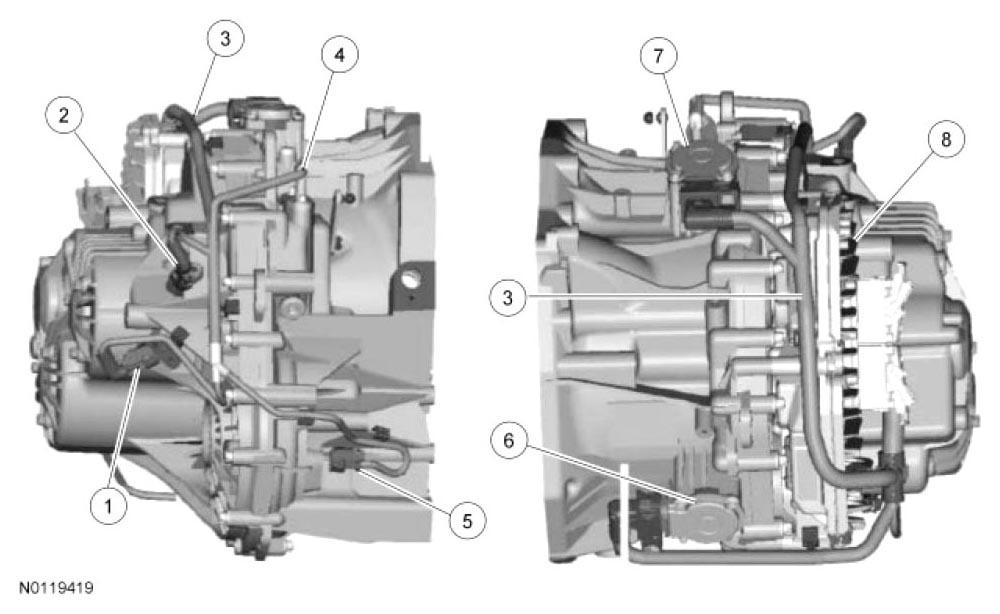 3
4
2
1
5
7
8
3
6
N0119419