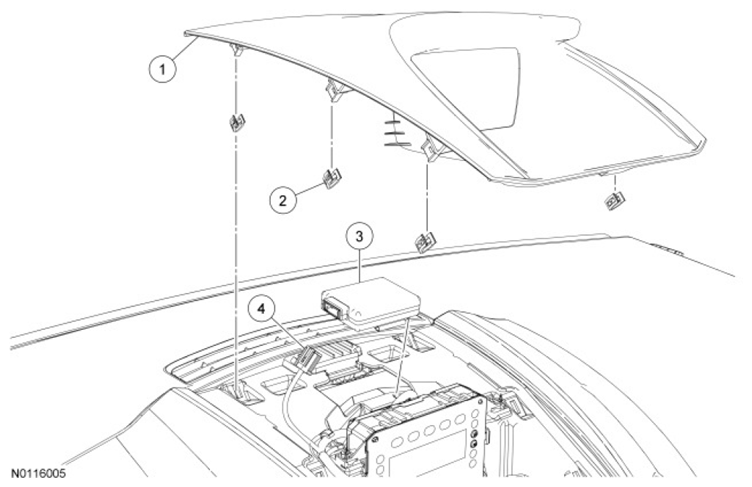 1
2
3
4
N0116005