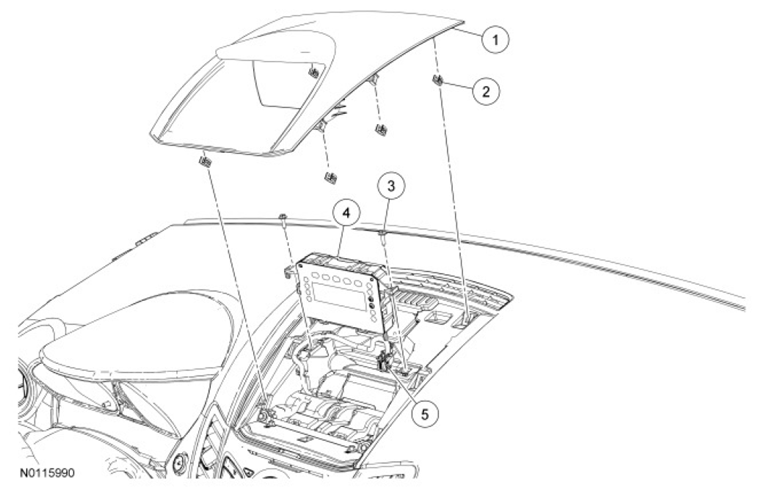 1
2
3
4
5
N0115990