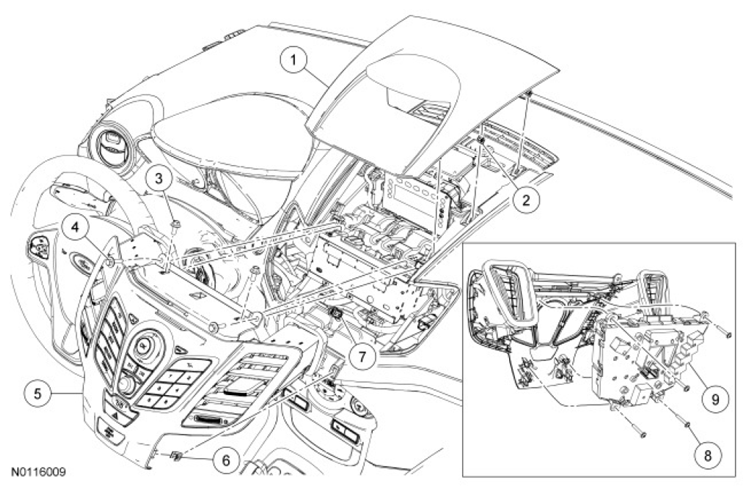 1
2
3
4
5
6
7
8
9
N0116009