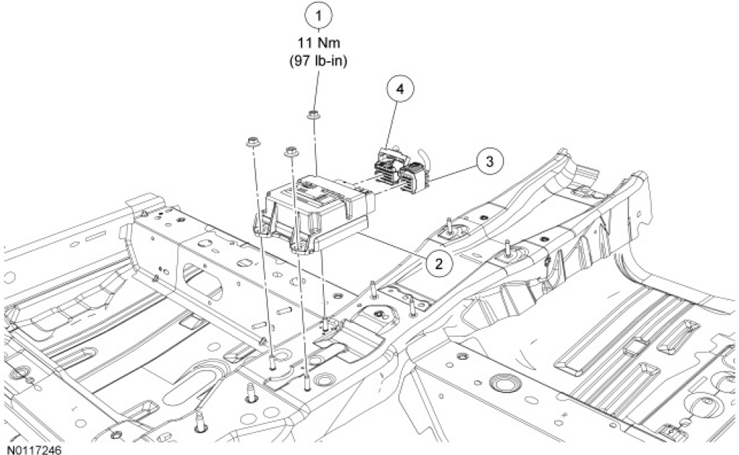 1
11 Nm
(97 lb-in)
4
3
2
N0117246