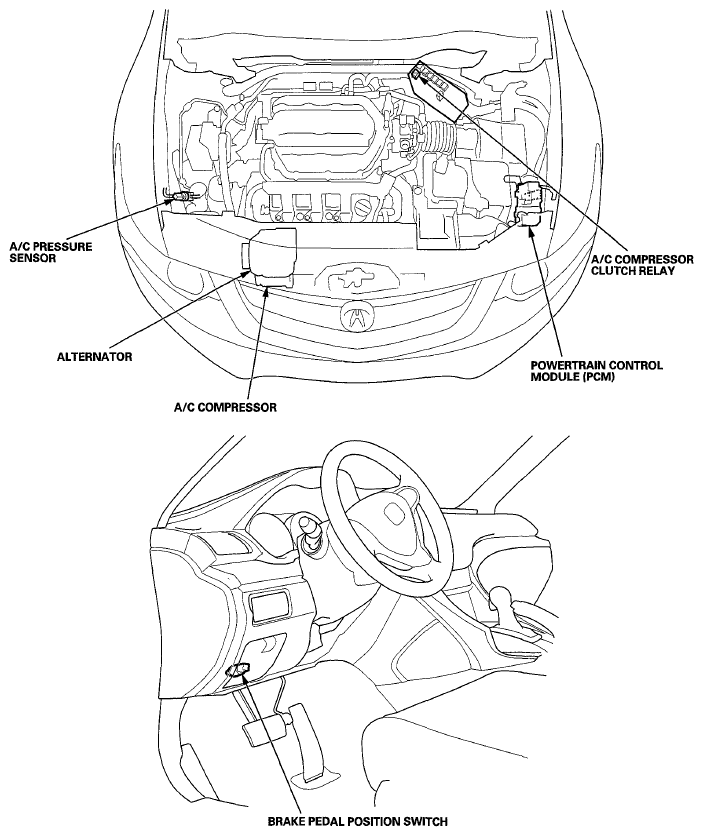 A/C PRESSURE SENSOR

A/C COMPRESSOR CLUTCH RELAY

ALTERNATOR

POWERTRAIN CONTROL MODULE (PCM)

A/C COMPRESSOR

BRAKE PEDAL POSITION SWITCH