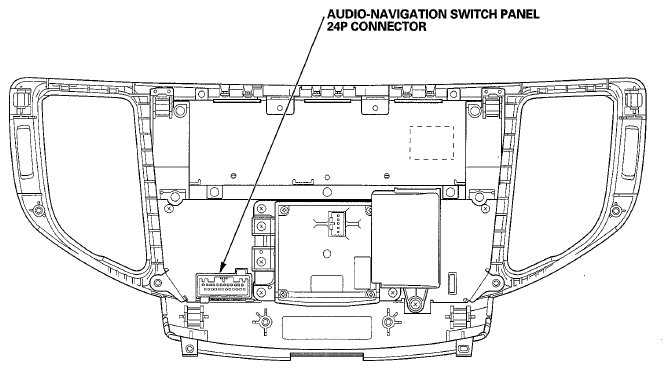 AUDIO-NAVIGATION SWITCH PANEL
24P CONNECTOR