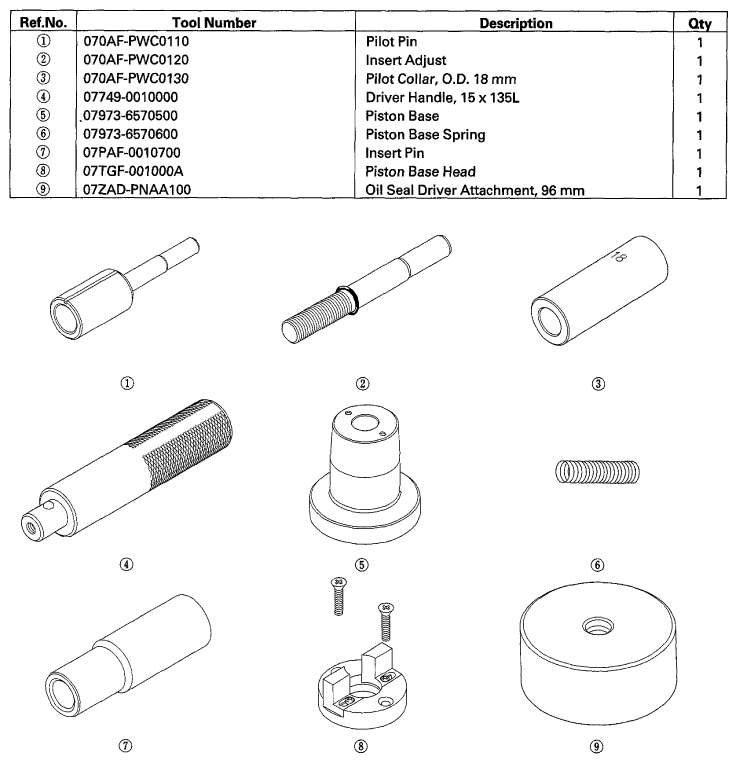 | Ref.No. | Tool Number | Description | Qty |
|---|---|---|---|
| ① | 070AF-PWC0110 | Pilot Pin | 1 |
| ② | 070AF-PWC0120 | Insert Adjust | 1 |
| ③ | 070AF-PWC0130 | Pilot Collar, O.D. 18 mm | 1 |
| ④ | 07749-0010000 | Driver Handle, 15 x 135L | 1 |
| ⑤ | 07973-6570500 | Piston Base | 1 |
| ⑥ | 07973-6570600 | Piston Base Spring | 1 |
| ⑦ | 07PAF-0010700 | Insert Pin | 1 |
| ⑧ | 07TGF-001000A | Piston Base Head | 1 |
| ⑨ | 07ZAD-PNAA100 | Oil Seal Driver Attachment, 96 mm | 1 |

18

①

②

③

④

⑤

⑥

⑦

⑧

⑨