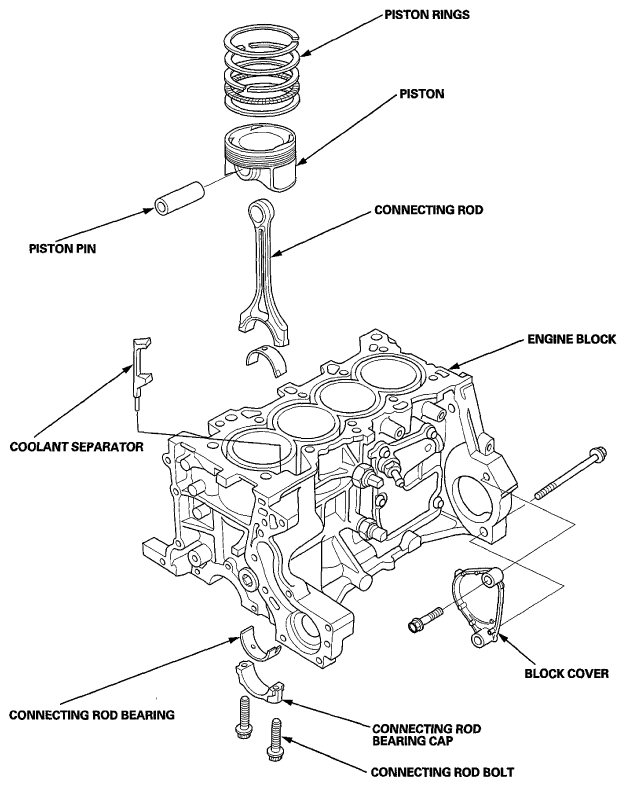 PISTON RINGS

PISTON

CONNECTING ROD

PISTON PIN

ENGINE BLOCK

COOLANT SEPARATOR

BLOCK COVER

CONNECTING ROD BEARING

CONNECTING ROD BEARING CAP

CONNECTING ROD BOLT