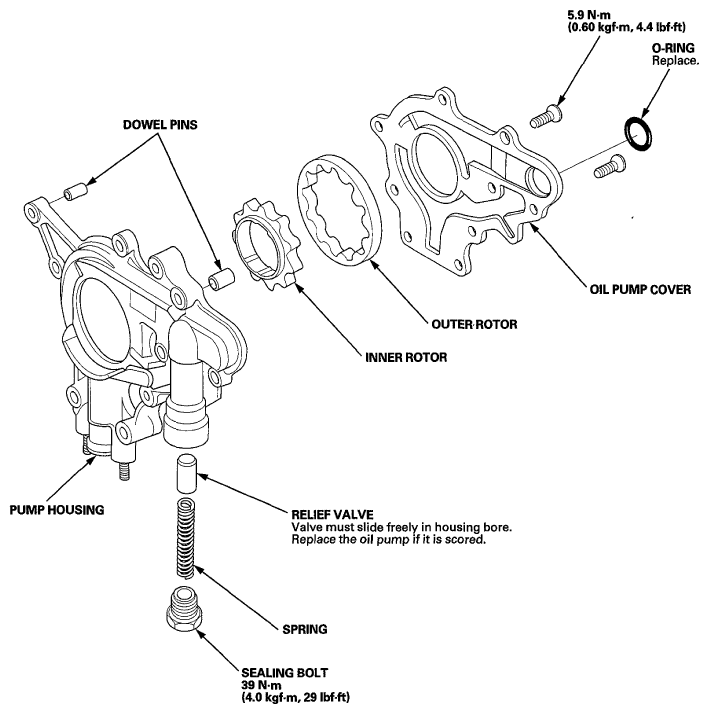 5.9 N·m
(0.60 kgf·m, 4.4 lbf·ft)

O-RING
Replace.

DOWEL PINS

OIL PUMP COVER

OUTER ROTOR

INNER ROTOR

PUMP HOUSING

RELIEF VALVE
Valve must slide freely in housing bore.
Replace the oil pump if it is scored.

SPRING

SEALING BOLT
39 N·m
(4.0 kgf·m, 29 lbf·ft)