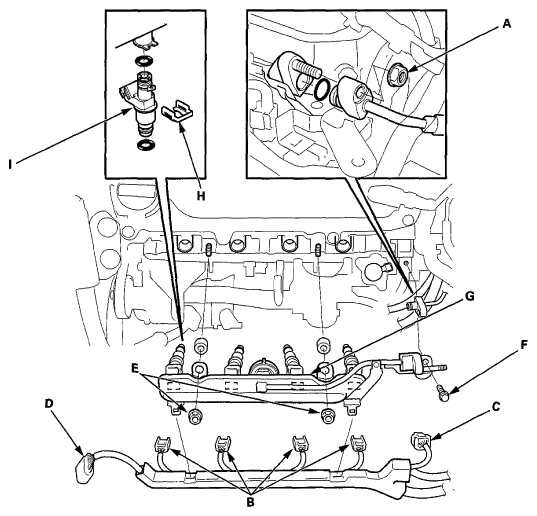 A
I
H
G
F
E
D
C
B