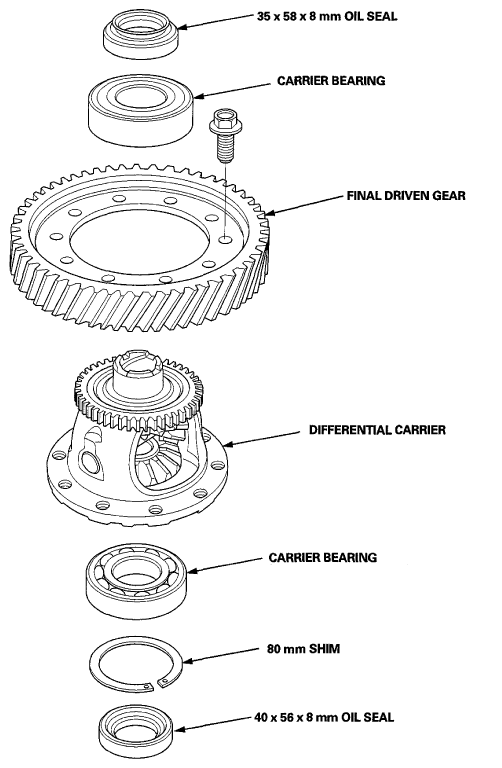 35 x 58 x 8 mm OIL SEAL

CARRIER BEARING

FINAL DRIVEN GEAR

DIFFERENTIAL CARRIER

CARRIER BEARING

80 mm SHIM

40 x 56 x 8 mm OIL SEAL