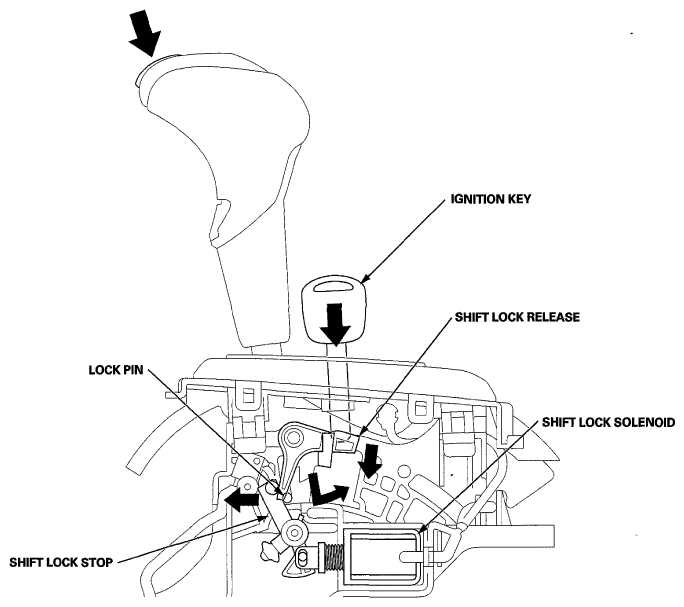 IGNITION KEY

SHIFT LOCK RELEASE

LOCK PIN

SHIFT LOCK SOLENOID

SHIFT LOCK STOP