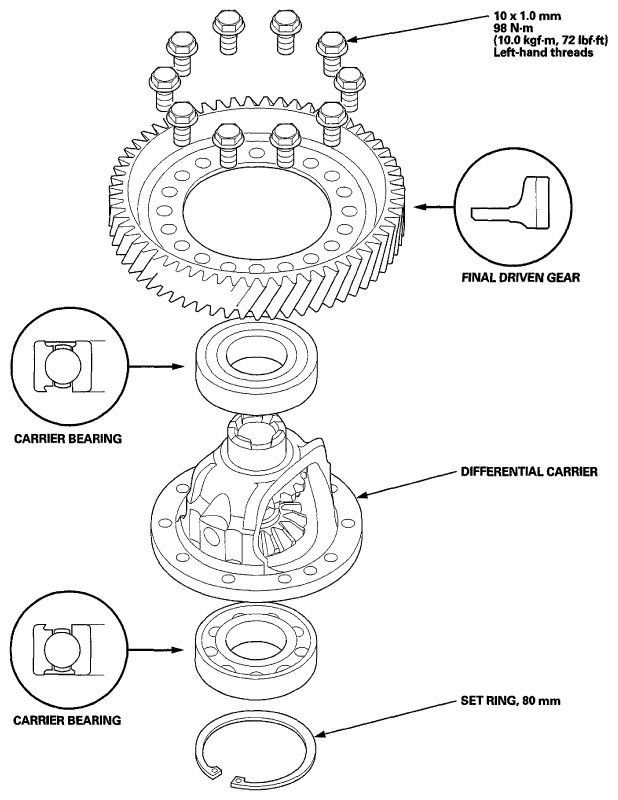 10 x 1.0 mm
98 N·m
(10.0 kgf·m, 72 lbf·ft)
Left-hand threads

FINAL DRIVEN GEAR

CARRIER BEARING

DIFFERENTIAL CARRIER

CARRIER BEARING

SET RING, 80 mm