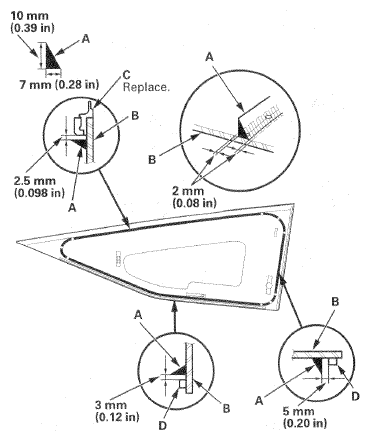 10 mm
(0.39 in)
A
7 mm (0.28 in)
C
Replace.
B
2.5 mm
(0.098 in)
A
A
B
2 mm
(0.08 in)
A
3 mm
(0.12 in)
D
B
B
A
5 mm
(0.20 in)
D