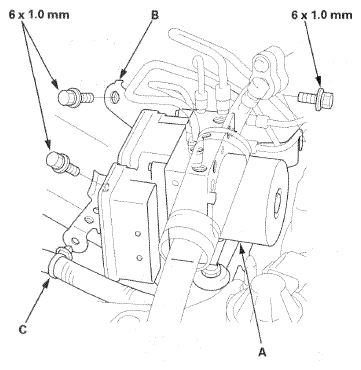 6 x 1.0 mm

B

6 x 1.0 mm

C

A