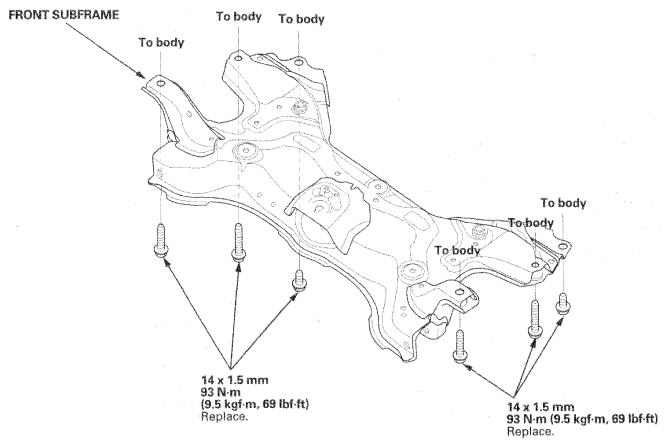 FRONT SUBFRAME

To body

To body

To body

To body

To body

To body

14 x 1.5 mm
93 N·m
(9.5 kgf·m, 69 lbf·ft)
Replace.

14 x 1.5 mm
93 N·m (9.5 kgf·m, 69 lbf·ft)
Replace.