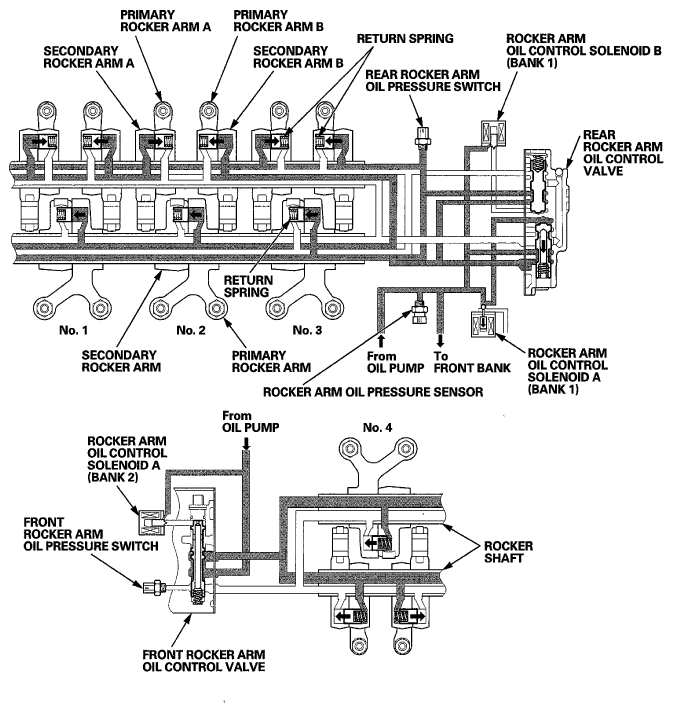 PRIMARY ROCKER ARM A

PRIMARY ROCKER ARM B

SECONDARY ROCKER ARM A

SECONDARY ROCKER ARM B

RETURN SPRING

REAR ROCKER ARM OIL PRESSURE SWITCH

ROCKER ARM OIL CONTROL SOLENOID B (BANK 1)

REAR ROCKER ARM OIL CONTROL VALVE

RETURN SPRING

No. 1

No. 2

No. 3

SECONDARY ROCKER ARM

PRIMARY ROCKER ARM

From OIL PUMP

To FRONT BANK

ROCKER ARM OIL CONTROL SOLENOID A (BANK 1)

ROCKER ARM OIL PRESSURE SENSOR

From OIL PUMP

No. 4

ROCKER ARM OIL CONTROL SOLENOID A (BANK 2)

FRONT ROCKER ARM OIL PRESSURE SWITCH

ROCKER SHAFT

FRONT ROCKER ARM OIL CONTROL VALVE