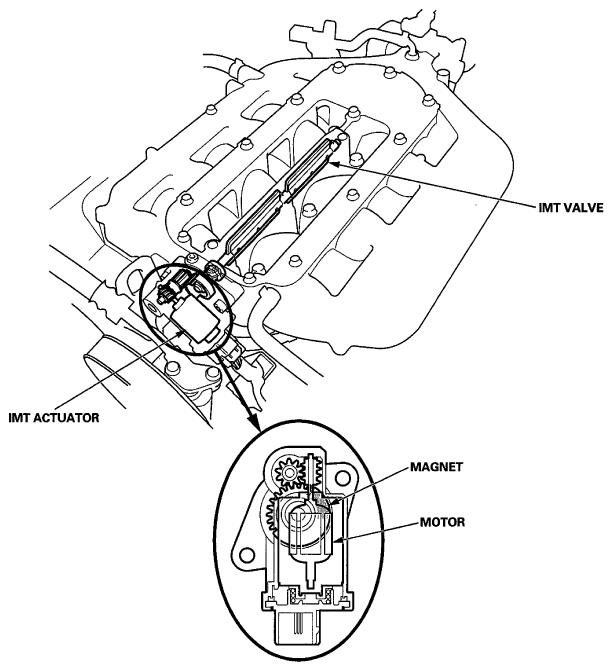 IMT VALVE

IMT ACTUATOR

MAGNET

MOTOR