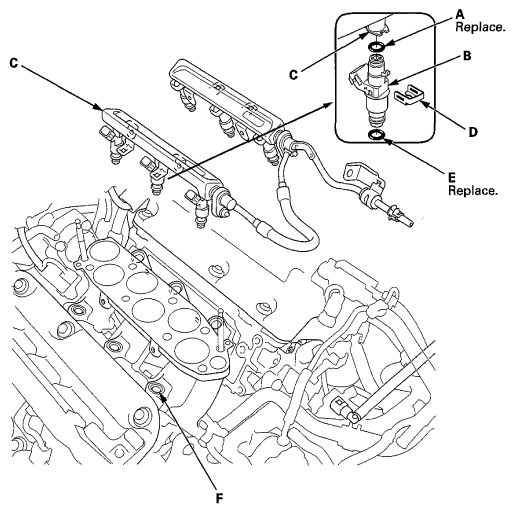 C

A
Replace.

C

B

D

E
Replace.

F