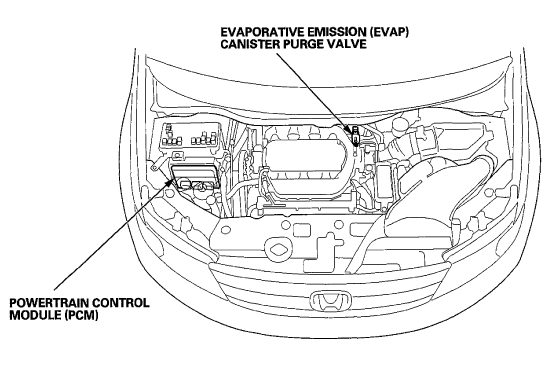 EVAPORATIVE EMISSION (EVAP)
CANISTER PURGE VALVE

POWERTRAIN CONTROL
MODULE (PCM)