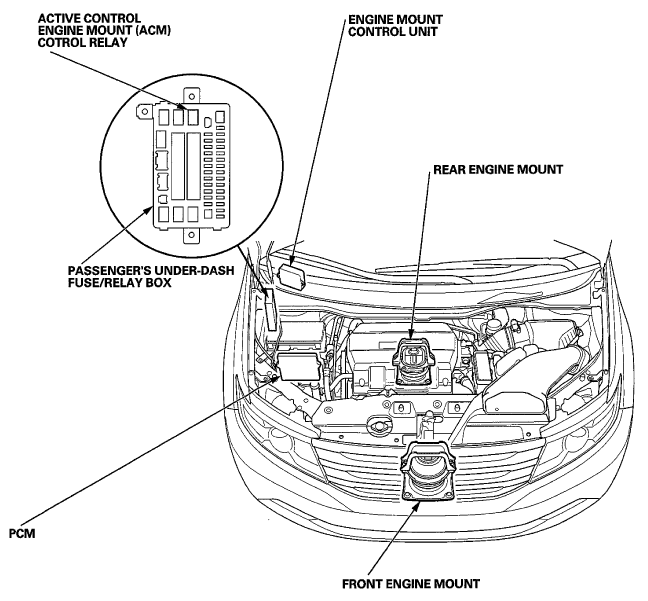 ACTIVE CONTROL ENGINE MOUNT (ACM) COTROL RELAY

ENGINE MOUNT CONTROL UNIT

REAR ENGINE MOUNT

PASSENGER'S UNDER-DASH FUSE/RELAY BOX

PCM

FRONT ENGINE MOUNT