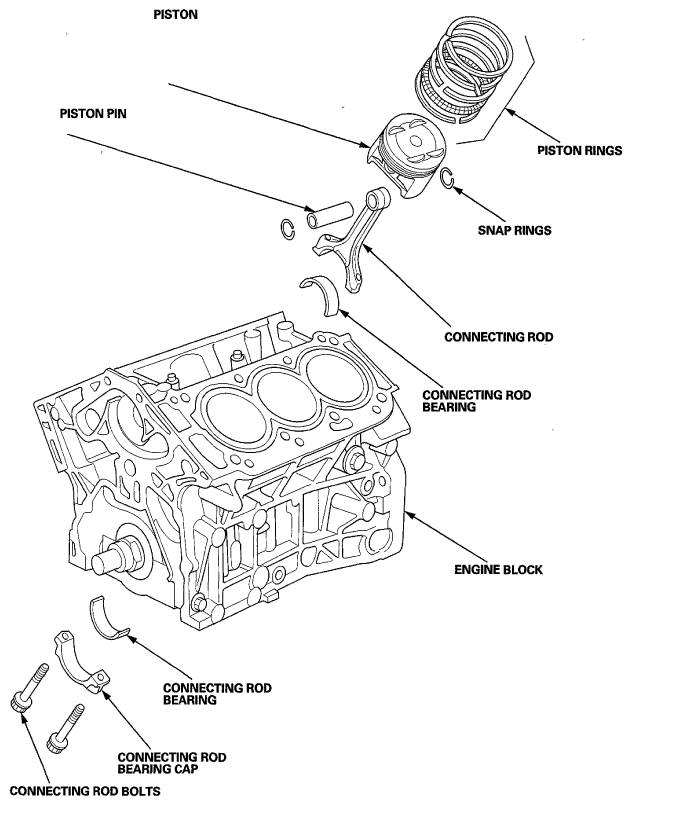 PISTON

PISTON PIN

PISTON RINGS

SNAP RINGS

CONNECTING ROD

CONNECTING ROD BEARING

ENGINE BLOCK

CONNECTING ROD BEARING

CONNECTING ROD BEARING CAP

CONNECTING ROD BOLTS