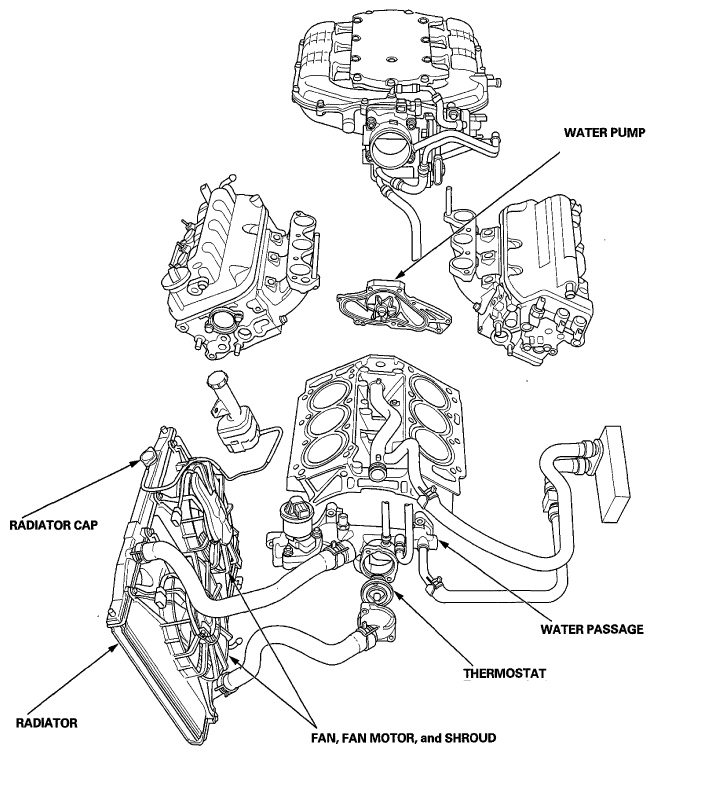 WATER PUMP

RADIATOR CAP

WATER PASSAGE

THERMOSTAT

RADIATOR

FAN, FAN MOTOR, and SHROUD