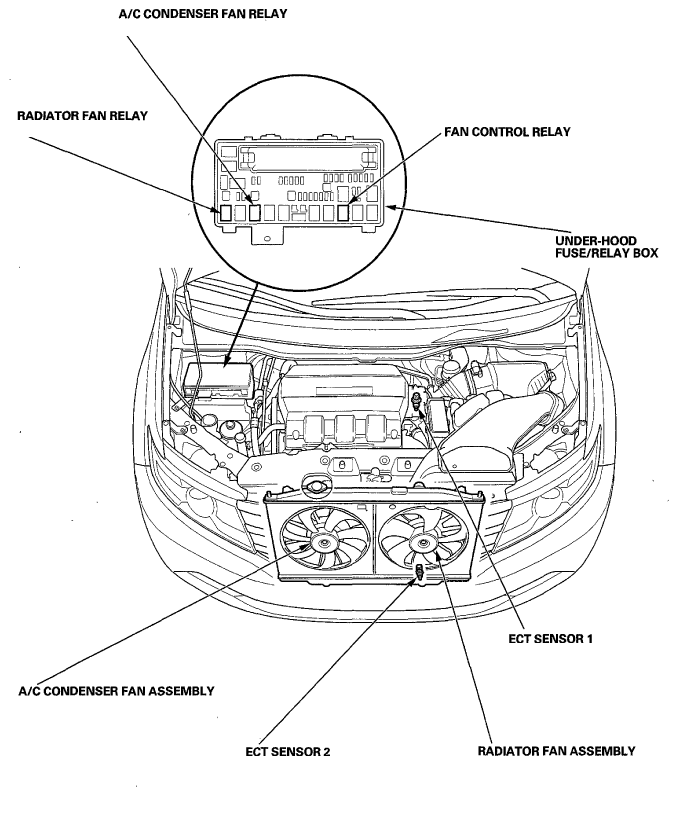 A/C CONDENSER FAN RELAY

RADIATOR FAN RELAY

FAN CONTROL RELAY

UNDER-HOOD FUSE/RELAY BOX

ECT SENSOR 1

A/C CONDENSER FAN ASSEMBLY

ECT SENSOR 2

RADIATOR FAN ASSEMBLY