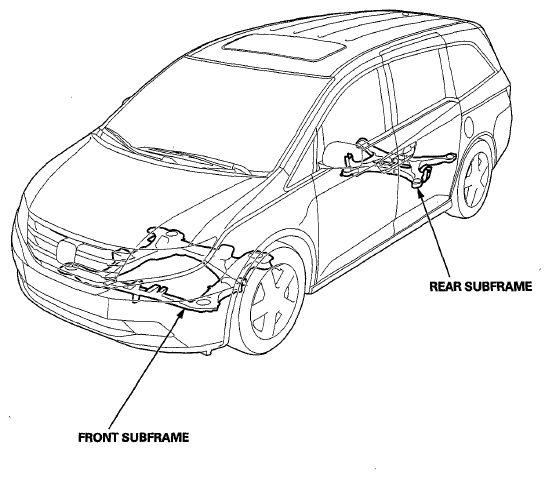 REAR SUBFRAME

FRONT SUBFRAME