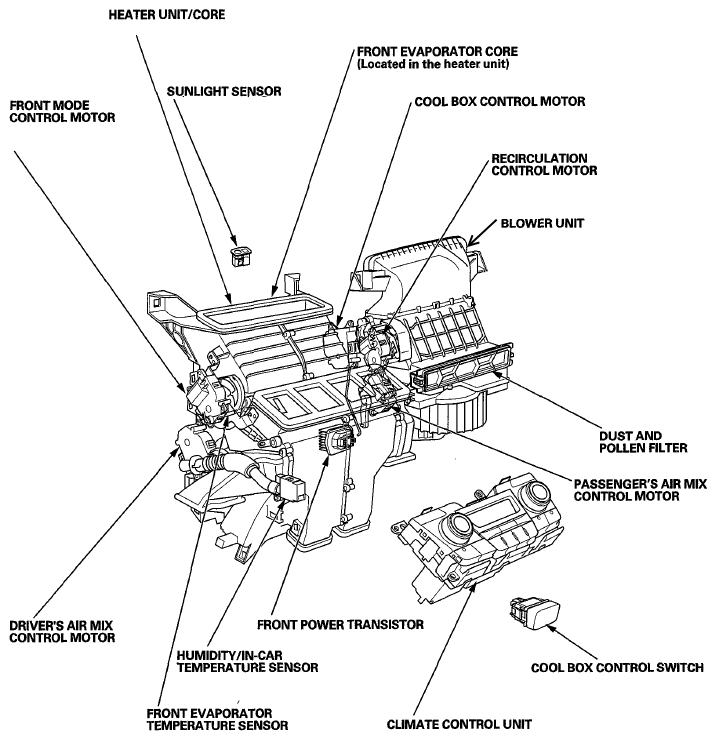 HEATER UNIT/CORE

FRONT EVAPORATOR CORE
(Located in the heater unit)

SUNLIGHT SENSOR

FRONT MODE
CONTROL MOTOR

COOL BOX CONTROL MOTOR

RECIRCULATION
CONTROL MOTOR

BLOWER UNIT

DUST AND
POLLEN FILTER

PASSENGER'S AIR MIX
CONTROL MOTOR

DRIVER'S AIR MIX
CONTROL MOTOR

FRONT POWER TRANSISTOR

HUMIDITY/IN-CAR
TEMPERATURE SENSOR

COOL BOX CONTROL SWITCH

FRONT EVAPORATOR
TEMPERATURE SENSOR

CLIMATE CONTROL UNIT