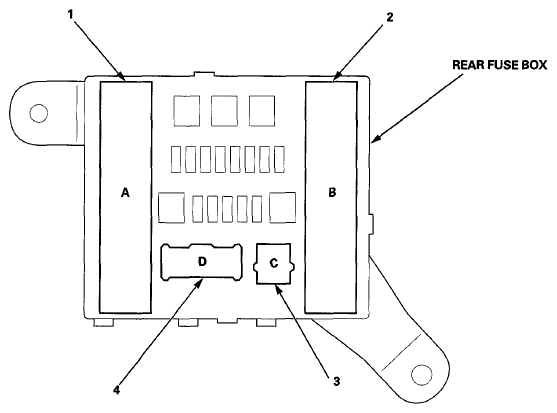 1

2

REAR FUSE BOX

A

B

D

C

4

3