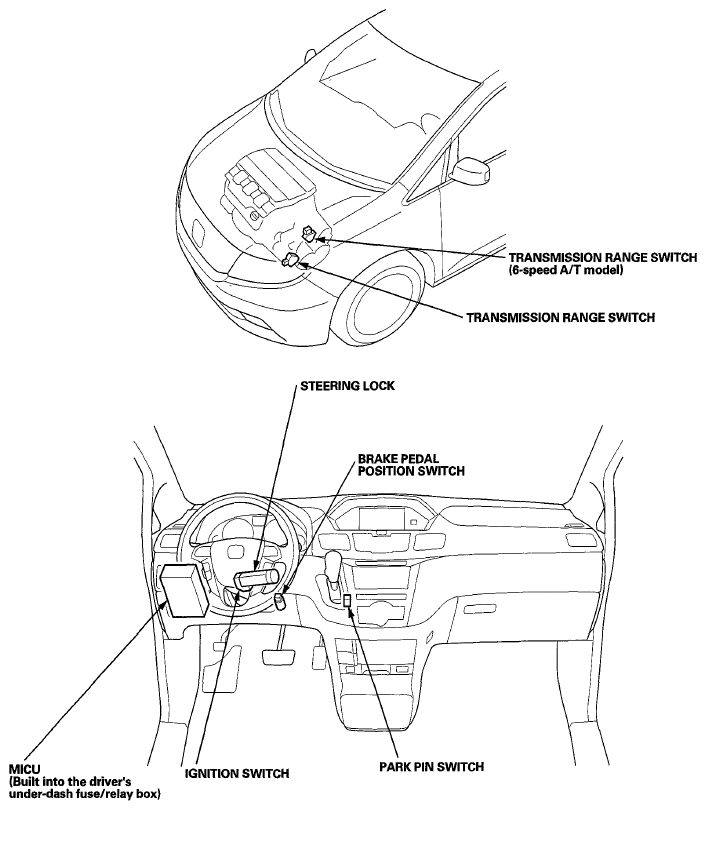 TRANSMISSION RANGE SWITCH
(6-speed A/T model)

TRANSMISSION RANGE SWITCH

STEERING LOCK

BRAKE PEDAL
POSITION SWITCH

MICU
(Built into the driver's under-dash fuse/relay box)

IGNITION SWITCH

PARK PIN SWITCH