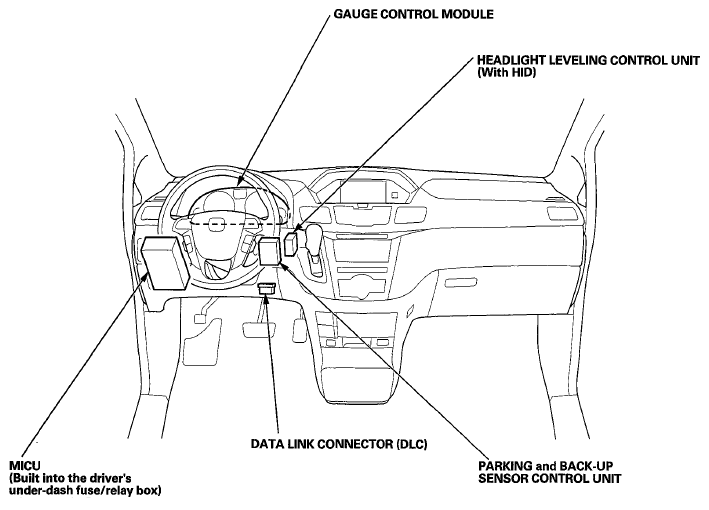 GAUGE CONTROL MODULE

HEADLIGHT LEVELING CONTROL UNIT
(With HID)

MICU
(Built into the driver's under-dash fuse/relay box)

DATA LINK CONNECTOR (DLC)

PARKING and BACK-UP SENSOR CONTROL UNIT