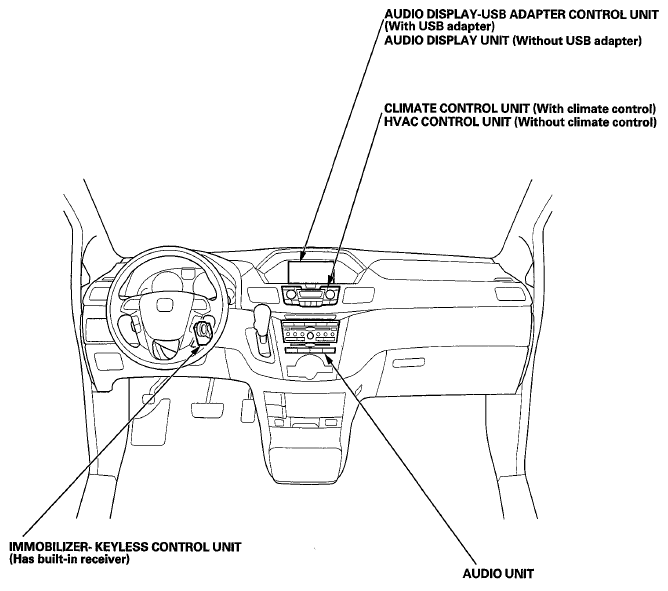 AUDIO DISPLAY-USB ADAPTER CONTROL UNIT (With USB adapter)
AUDIO DISPLAY UNIT (Without USB adapter)

CLIMATE CONTROL UNIT (With climate control)
HVAC CONTROL UNIT (Without climate control)

IMMOBILIZER- KEYLESS CONTROL UNIT
(Has built-in receiver)

AUDIO UNIT