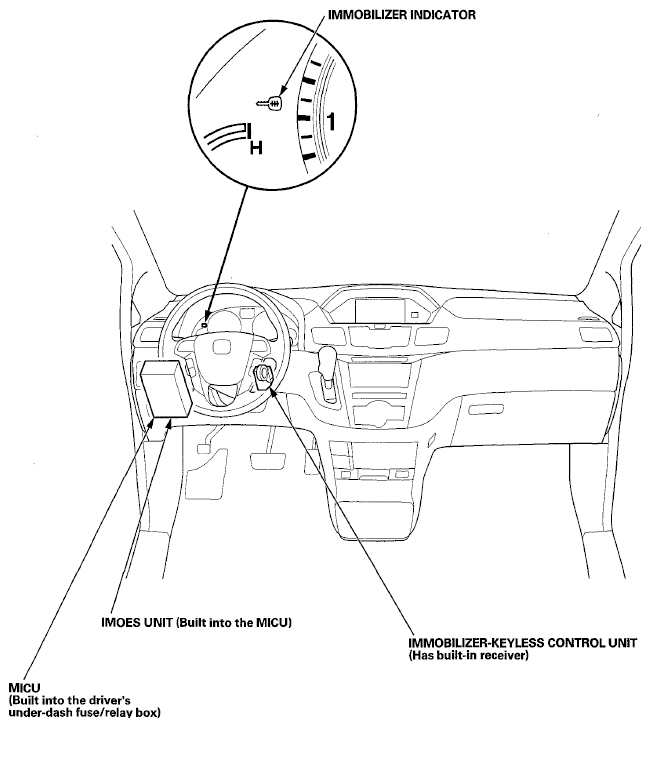 IMMOBILIZER INDICATOR

H

1

IMOES UNIT (Built into the MICU)

IMMOBILIZER-KEYLESS CONTROL UNIT
(Has built-in receiver)

MICU
(Built into the driver's under-dash fuse/relay box)