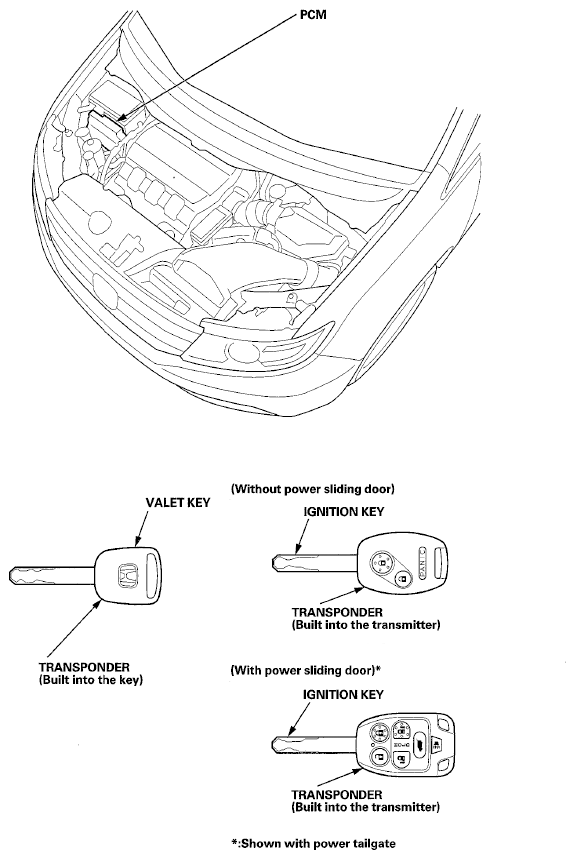 PCM

VALET KEY

TRANSPONDER
(Built into the key)

(Without power sliding door)

IGNITION KEY

PANIC

TRANSPONDER
(Built into the transmitter)

(With power sliding door)*

IGNITION KEY

TRANSPONDER
(Built into the transmitter)

*:Shown with power tailgate