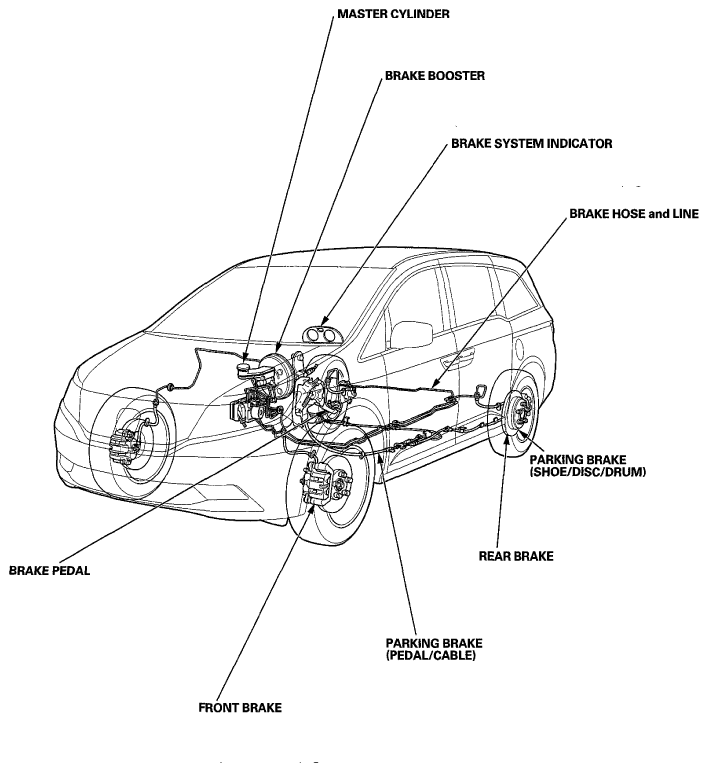 MASTER CYLINDER

BRAKE BOOSTER

BRAKE SYSTEM INDICATOR

BRAKE HOSE and LINE

PARKING BRAKE (SHOE/DISC/DRUM)

REAR BRAKE

BRAKE PEDAL

PARKING BRAKE (PEDAL/CABLE)

FRONT BRAKE