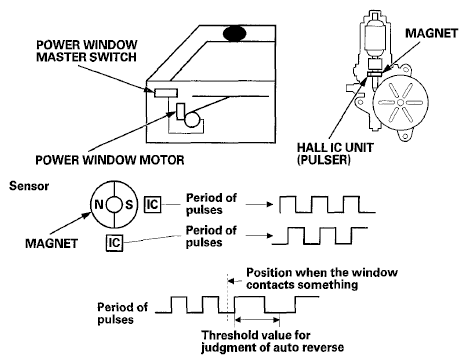 POWER WINDOW MASTER SWITCH

MAGNET

POWER WINDOW MOTOR

HALL IC UNIT (PULSER)

Sensor

N

S

IC

Period of pulses

MAGNET

IC

Period of pulses

Position when the window contacts something

Period of pulses

Threshold value for judgment of auto reverse