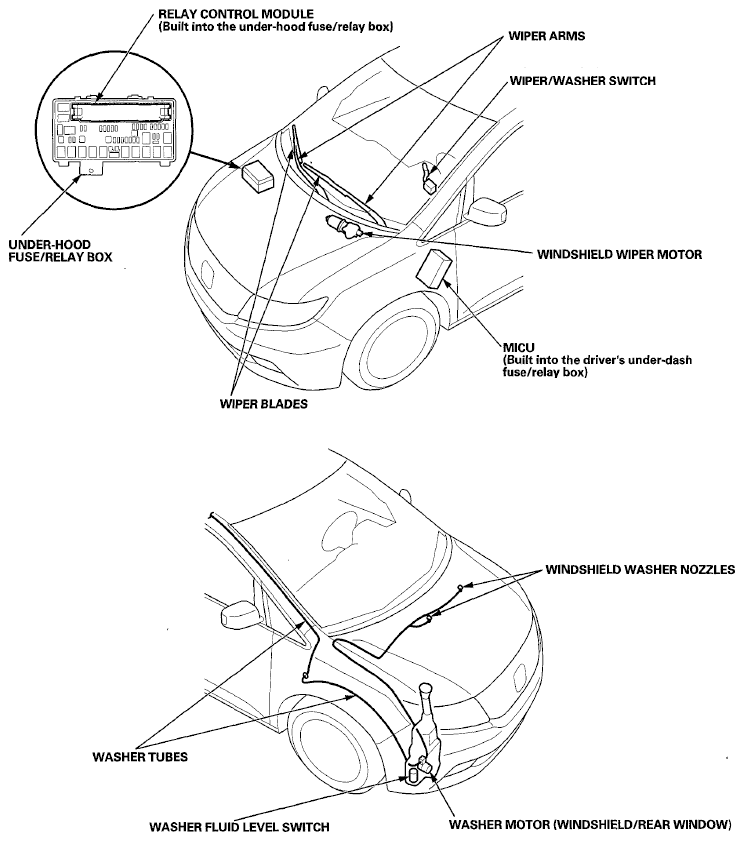 RELAY CONTROL MODULE
(Built into the under-hood fuse/relay box)

WIPER ARMS

WIPER/WASHER SWITCH

UNDER-HOOD
FUSE/RELAY BOX

WINDSHIELD WIPER MOTOR

MICU
(Built into the driver's under-dash fuse/relay box)

WIPER BLADES

WINDSHIELD WASHER NOZZLES

WASHER TUBES

WASHER FLUID LEVEL SWITCH

WASHER MOTOR (WINDSHIELD/REAR WINDOW)