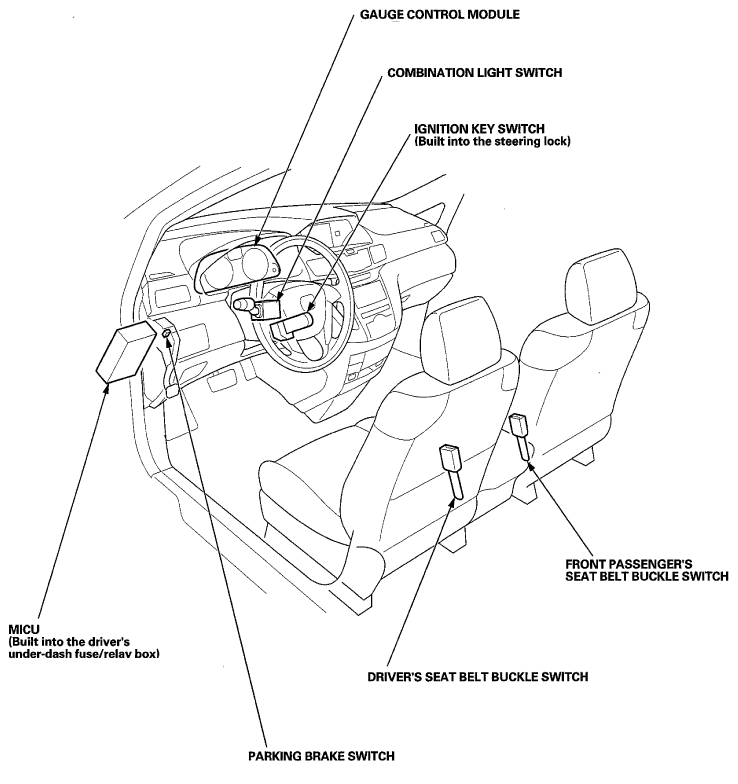 GAUGE CONTROL MODULE

COMBINATION LIGHT SWITCH

IGNITION KEY SWITCH
(Built into the steering lock)

FRONT PASSENGER'S
SEAT BELT BUCKLE SWITCH

MICU
(Built into the driver's under-dash fuse/relay box)

DRIVER'S SEAT BELT BUCKLE SWITCH

PARKING BRAKE SWITCH