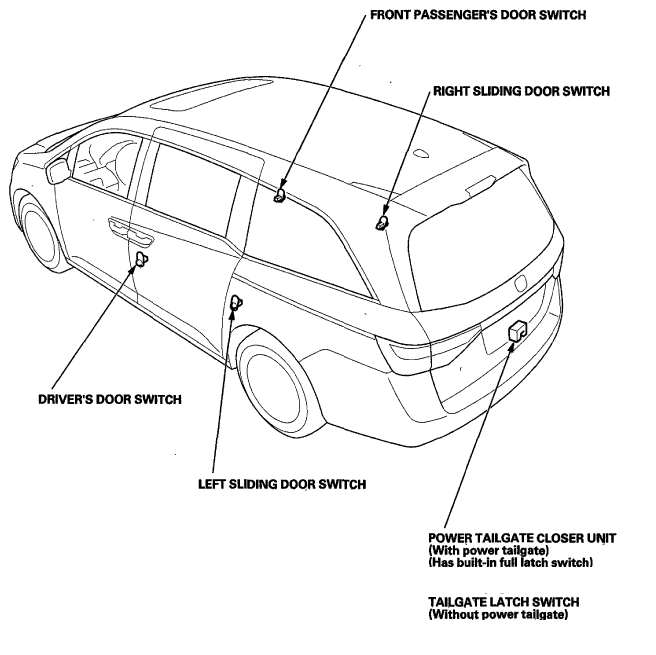 FRONT PASSENGER'S DOOR SWITCH

RIGHT SLIDING DOOR SWITCH

DRIVER'S DOOR SWITCH

LEFT SLIDING DOOR SWITCH

POWER TAILGATE CLOSER UNIT
(With power tailgate)
(Has built-in full latch switch)

TAILGATE LATCH SWITCH
(Without power tailgate)