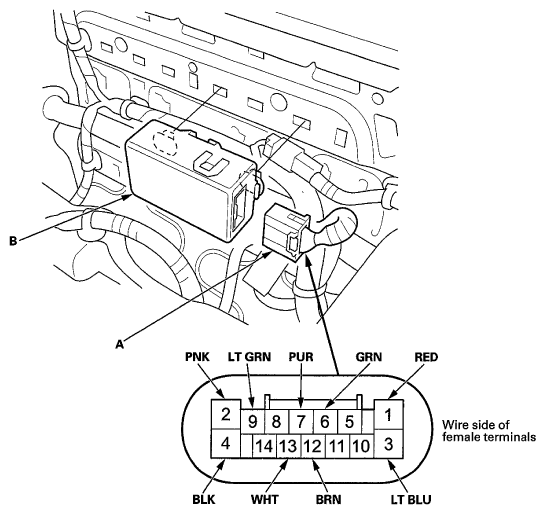 B

A

PNK LT GRN PUR GRN RED

2 9 8 7 6 5 1

4 14 13 12 11 10 3

Wire side of female terminals

BLK WHT BRN LT BLU