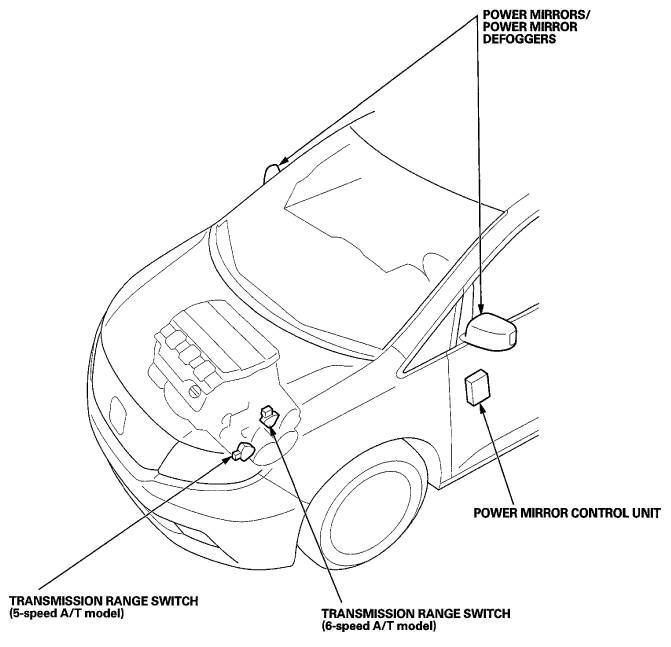 POWER MIRRORS/
POWER MIRROR
DEFOGGERS

POWER MIRROR CONTROL UNIT

TRANSMISSION RANGE SWITCH
(5-speed A/T model)

TRANSMISSION RANGE SWITCH
(6-speed A/T model)