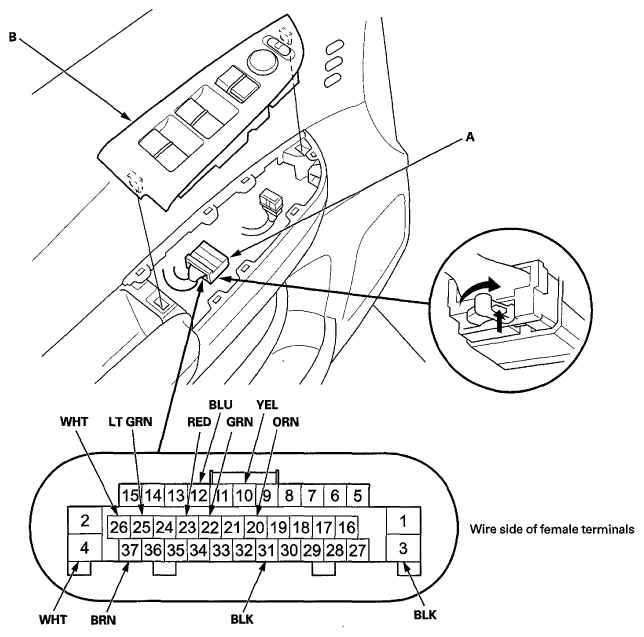 B

A

BLU YEL
WHT LT GRN RED GRN ORN

15 14 13 12 11 10 9 8 7 6 5
2 26 25 24 23 22 21 20 19 18 17 16 1
4 37 36 35 34 33 32 31 30 29 28 27 3

Wire side of female terminals

WHT BRN BLK BLK